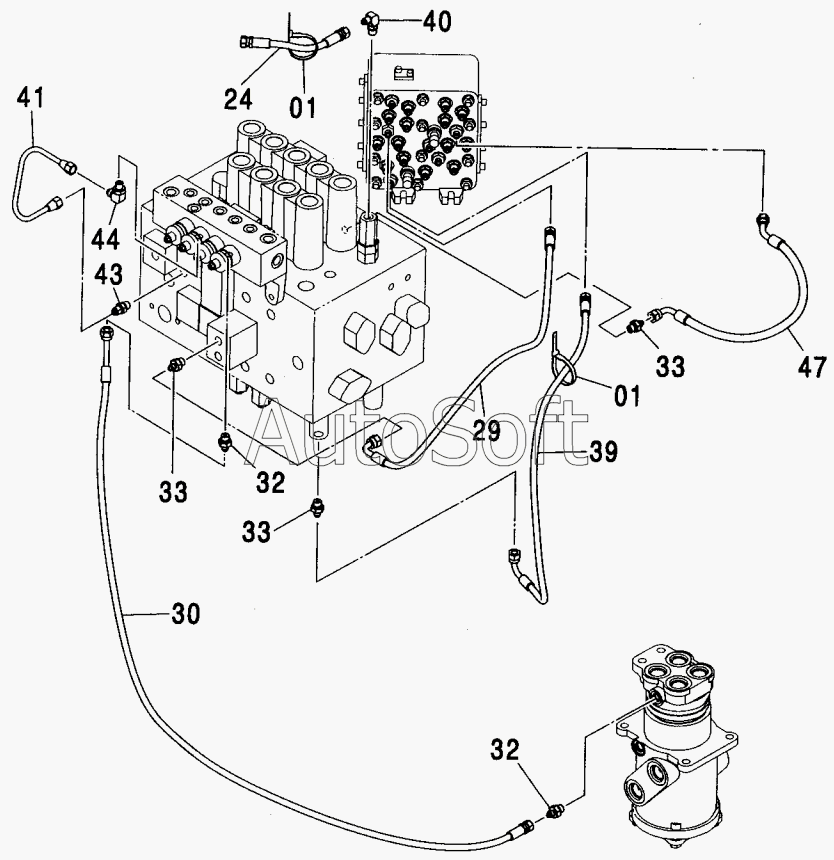 40
24
01
41
44
43
33
47
01
29
39
33
32
33
30
32
AutoSoft