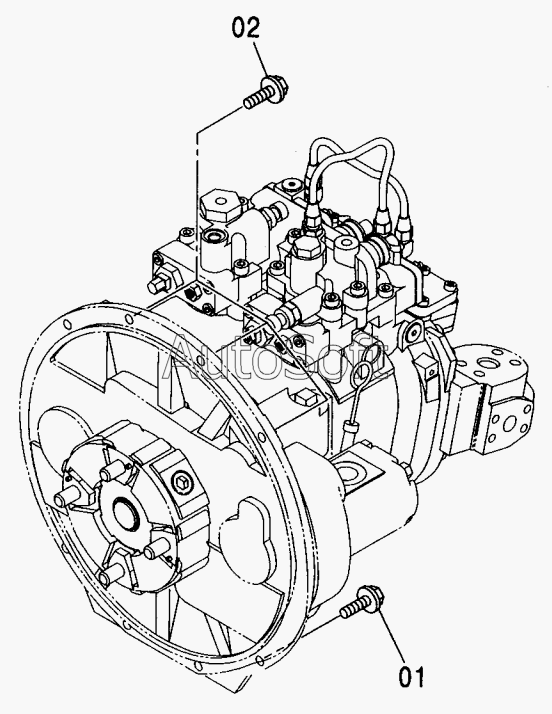 02

AutoSoft

01