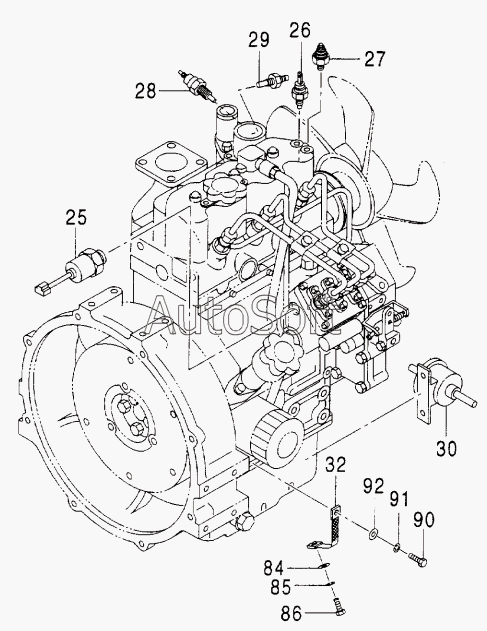 29
26
27
28
25
AutoSoft
30
32
92
91
90
84
85
86