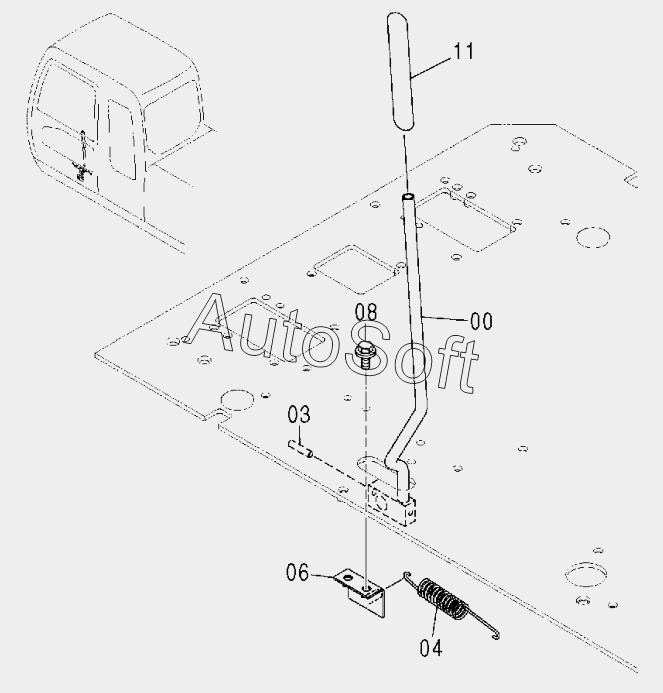 11

AutoSoft

08

00

03

06

04