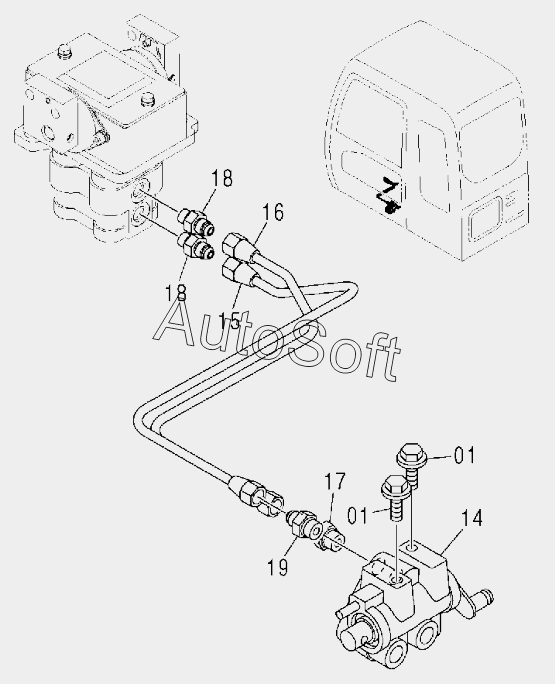 18
16
18
15
AutoSoft
01
17
01
14
19