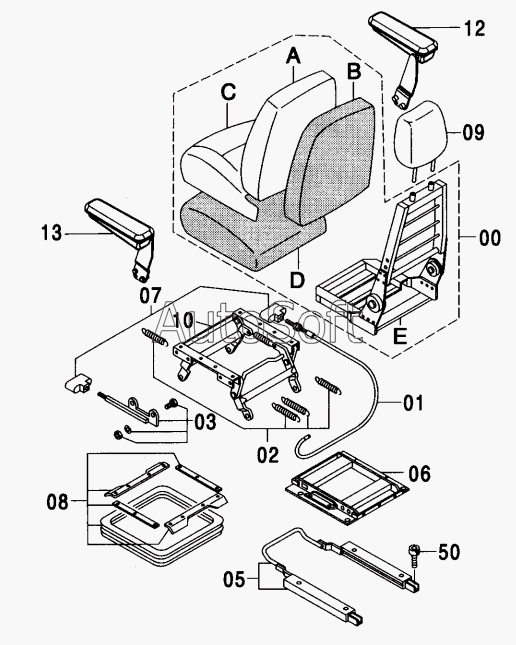 12
A
B
C
09
13
00
D
07
10
AutoSoft
E
01
03
02
06
08
50
05