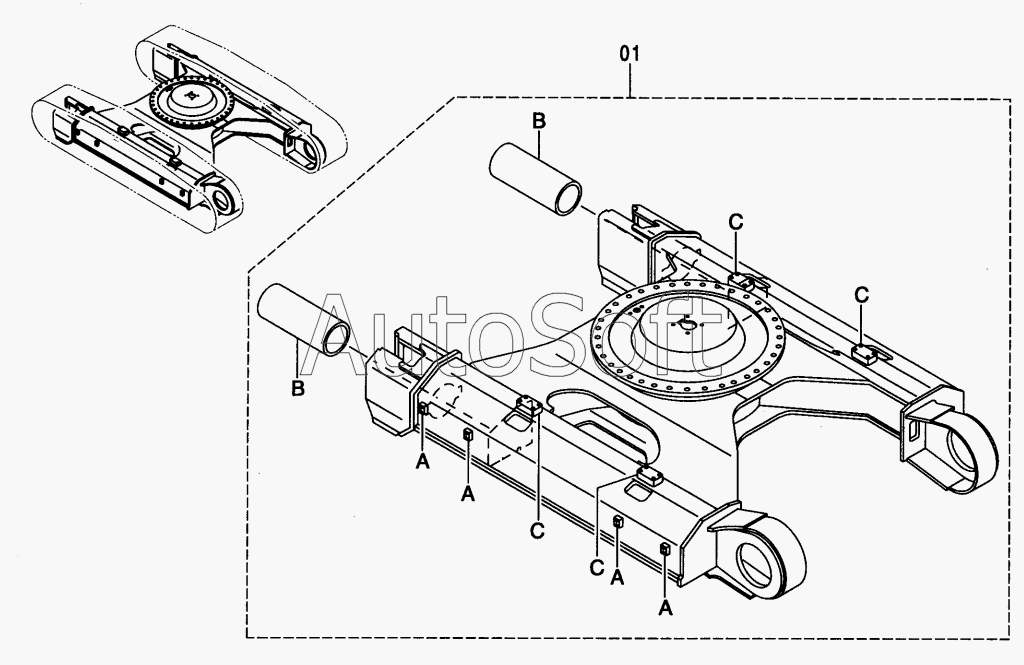 01

B

C

C

AutoSoft

B

A

A

C

C

A

A