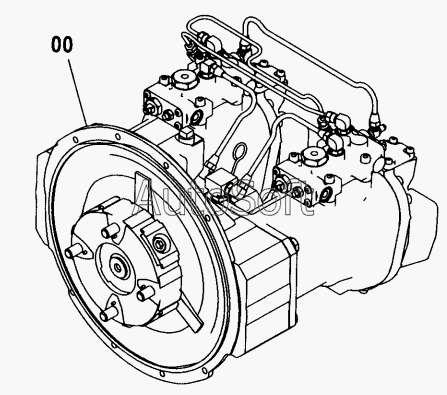 00

AutoSoft