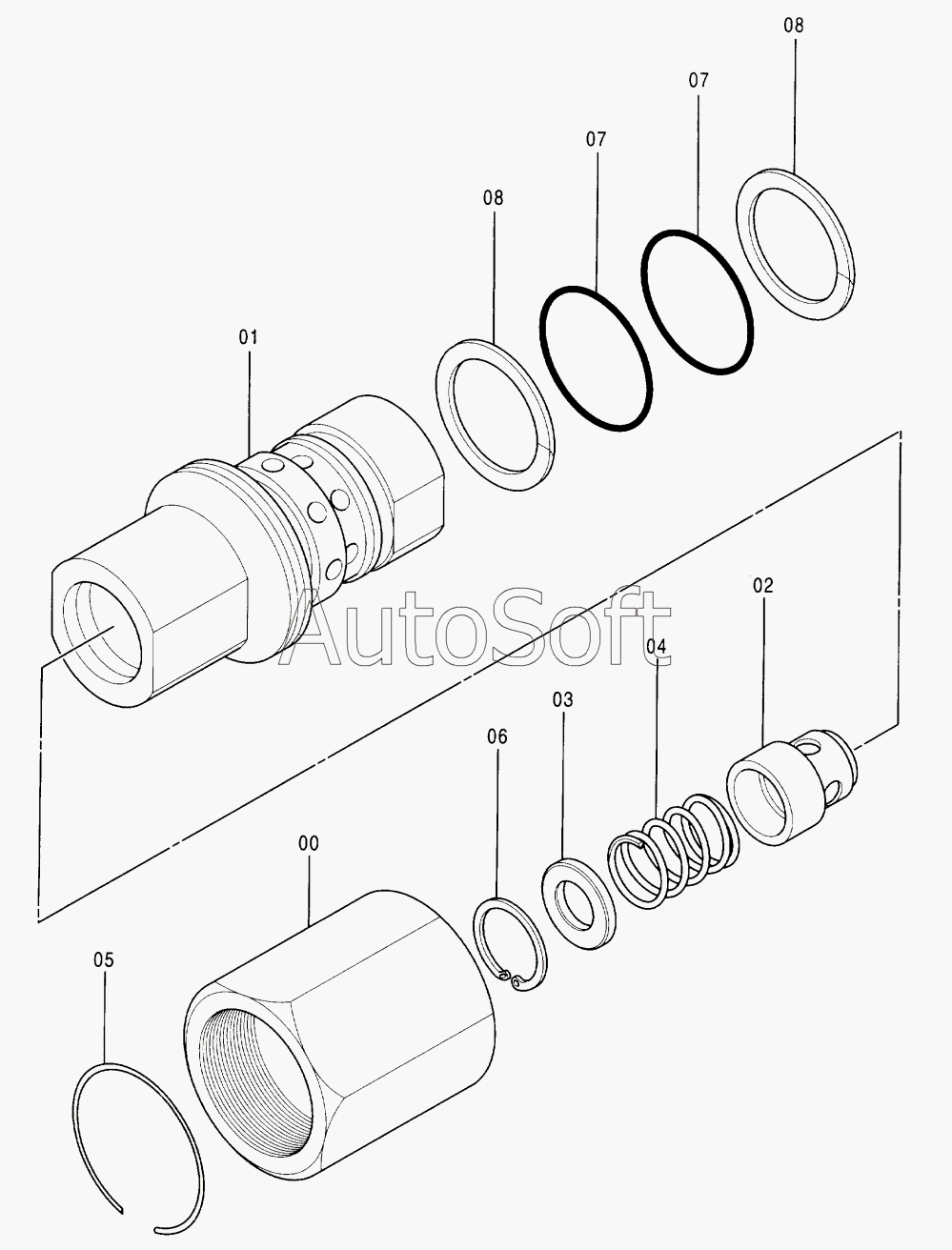 08

07

07

08

01

AutoSoft

02

04

03

06

00

05