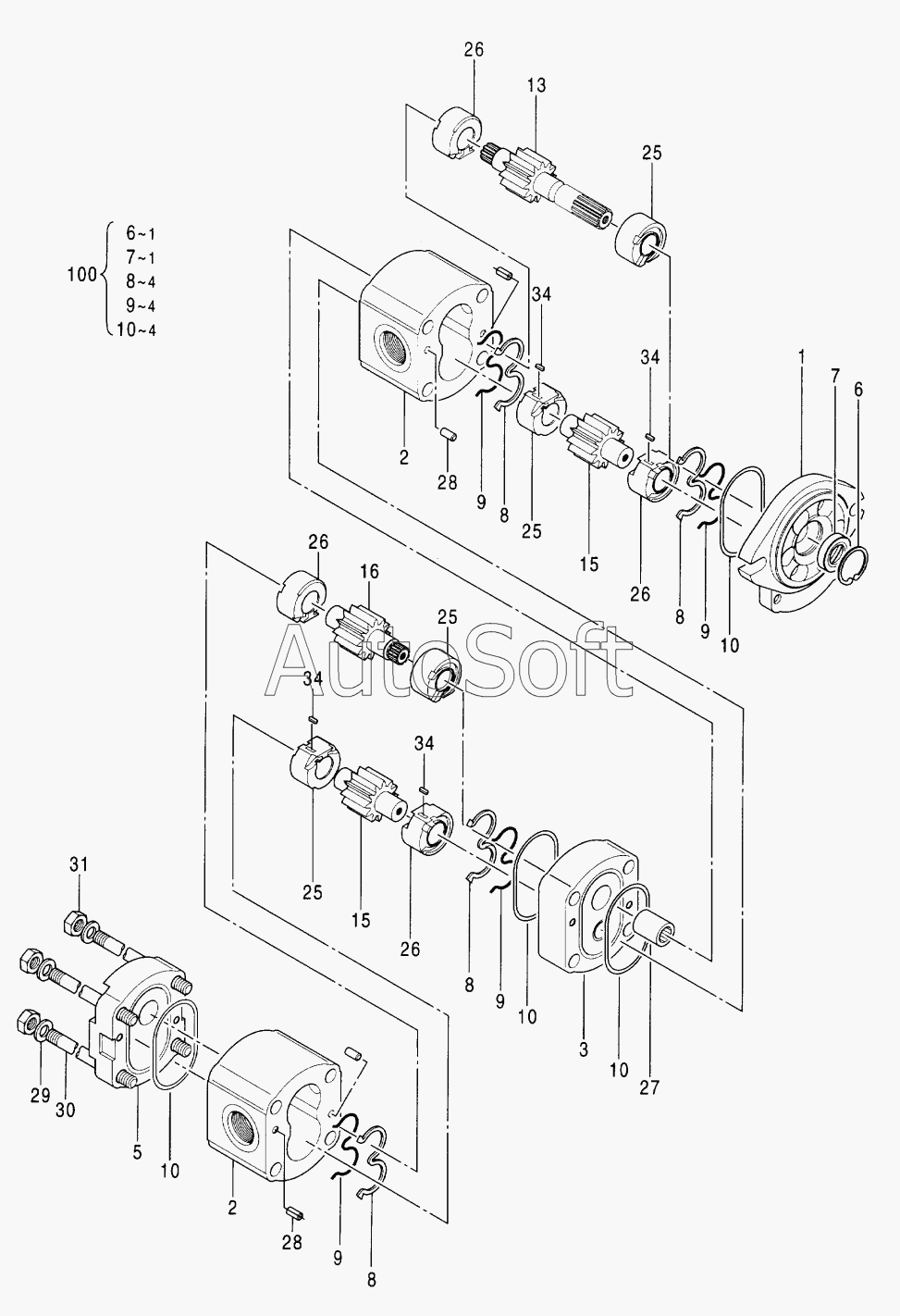 26
13
25
100
6~1
7~1
8~4
9~4
10~4
34
34
1
7
6
2
28
9
8
25
15
26
8
9
10
26
16
25
AutoSoft
34
34
25
15
26
8
9
10
3
10
27
31
29
30
5
10
2
28
9
8