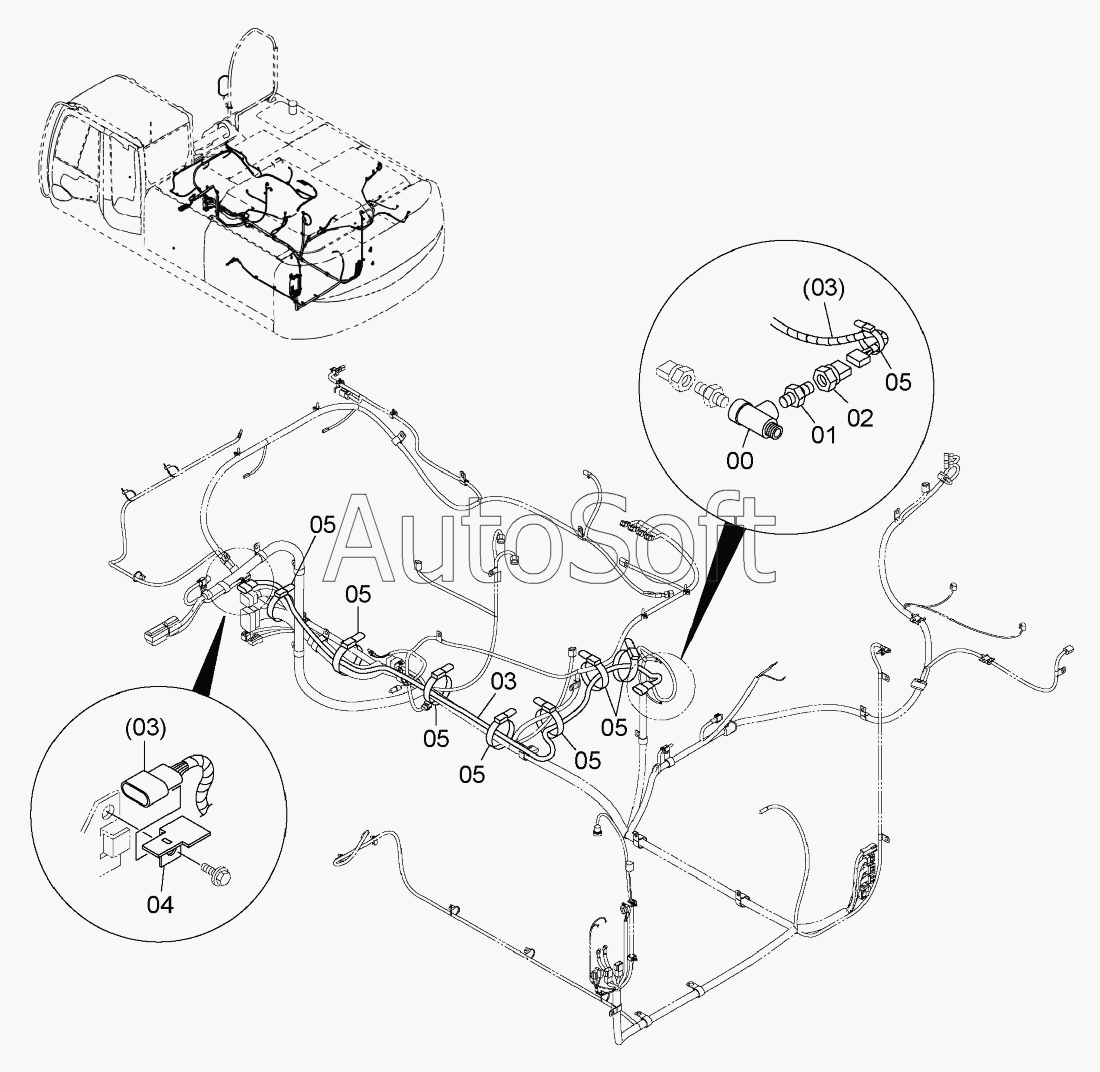 (03)
05
02
01
00
AutoSoft
05
05
03
05
05
05
05
(03)
04