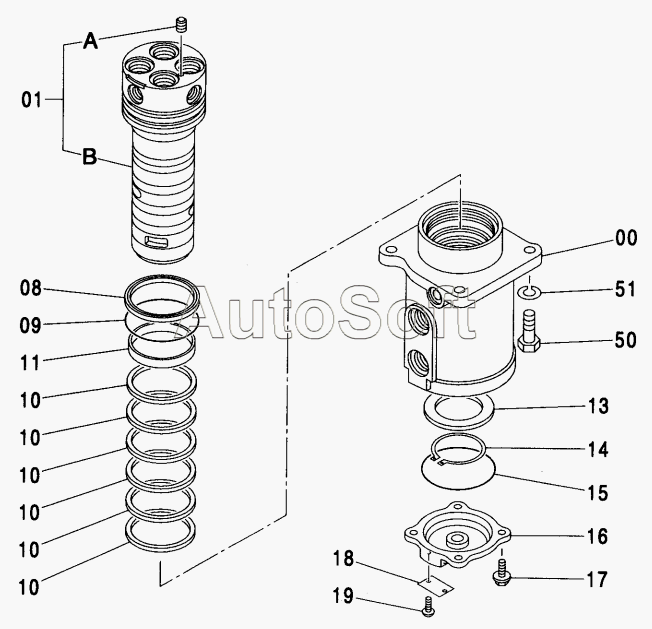 A
01
B
08
09
11
10
10
10
10
10
10
AutoSoft
00
51
50
13
14
15
16
17
18
19