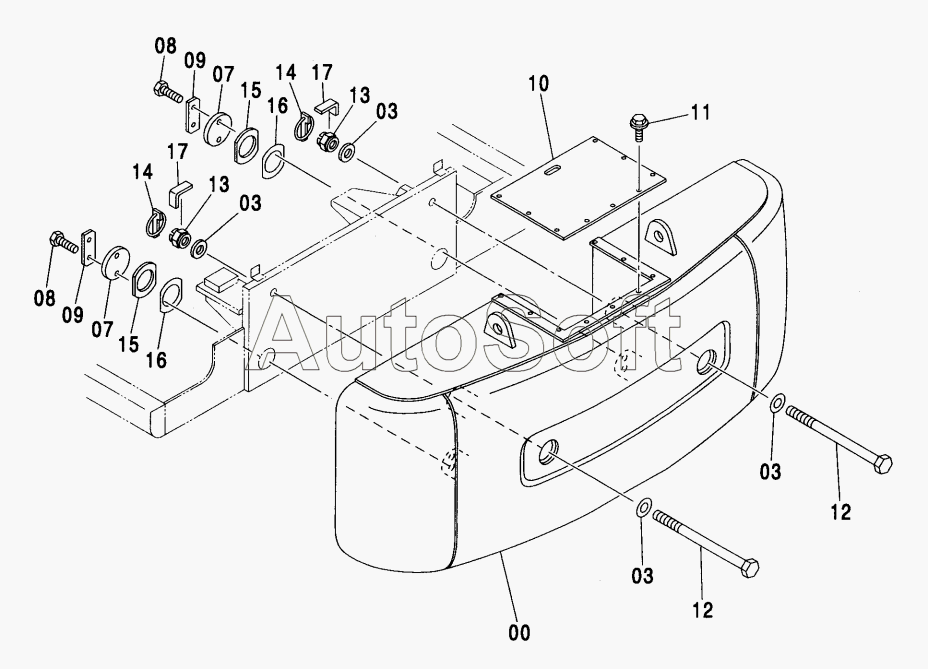 08
09
07
15
16
14
17
13
03
10
11
17
14
13
03
08
09
07
15
16
AutoSoft
03
12
03
12
00