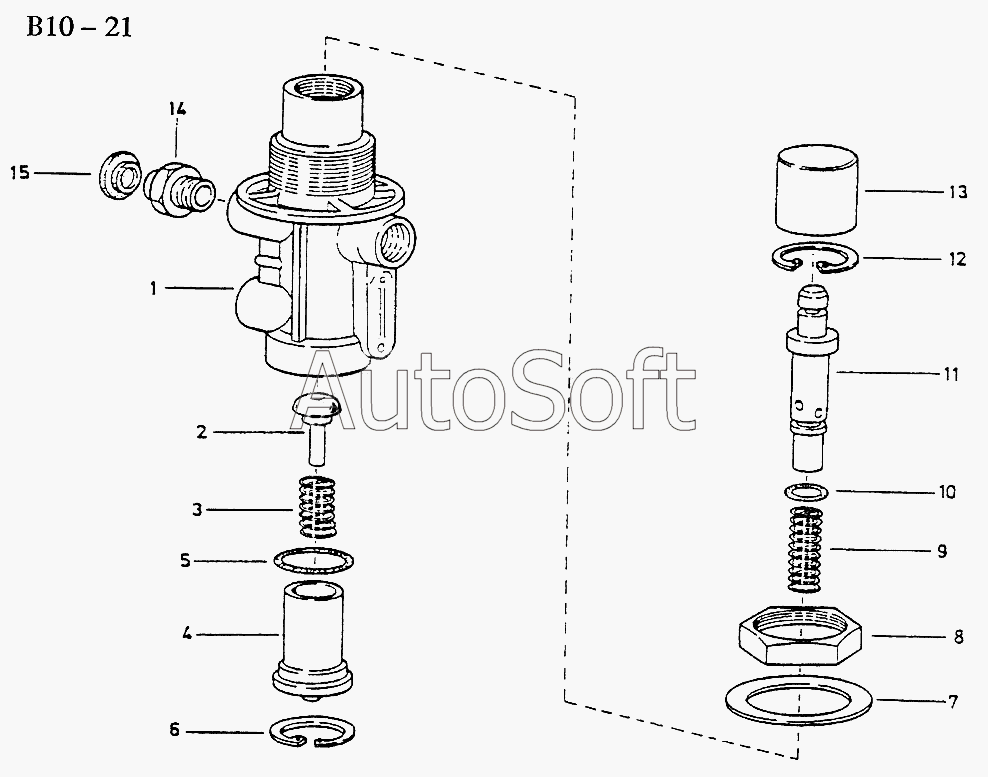 B10 – 21

14

15

1

2

3

5

4

6

13

12

11

10

9

8

7

AutoSoft