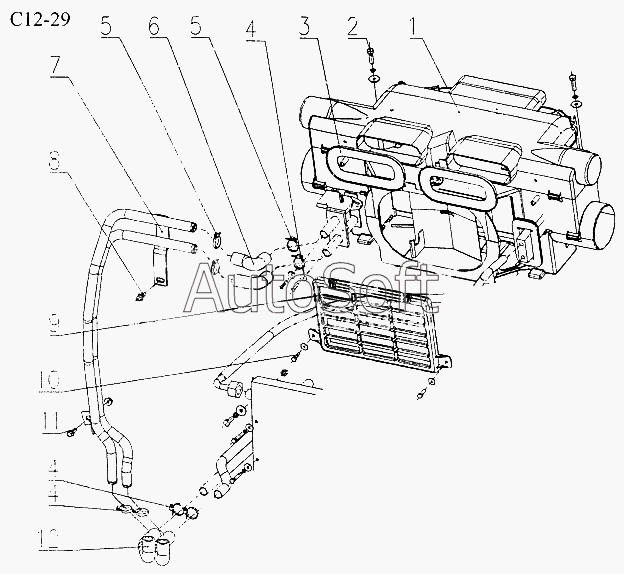 C12-29

5 6 5 4 3 2 1

7

8

AutoSoft

9

10

11

4
4

12