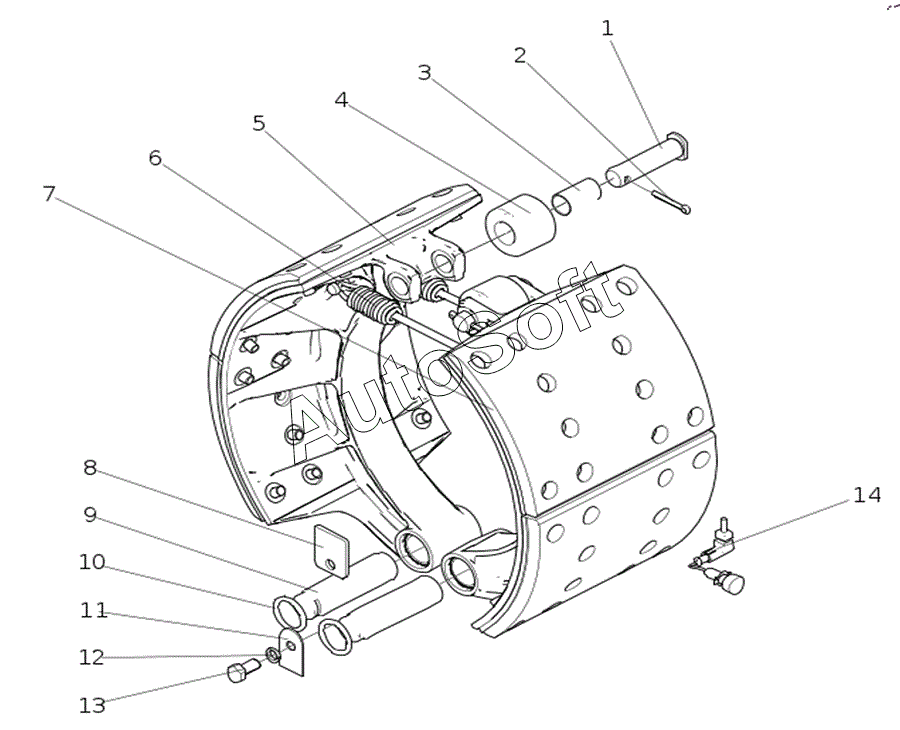 1
2
3
4
5
6
7
AutoSoft
8
9
10
11
12
13
14