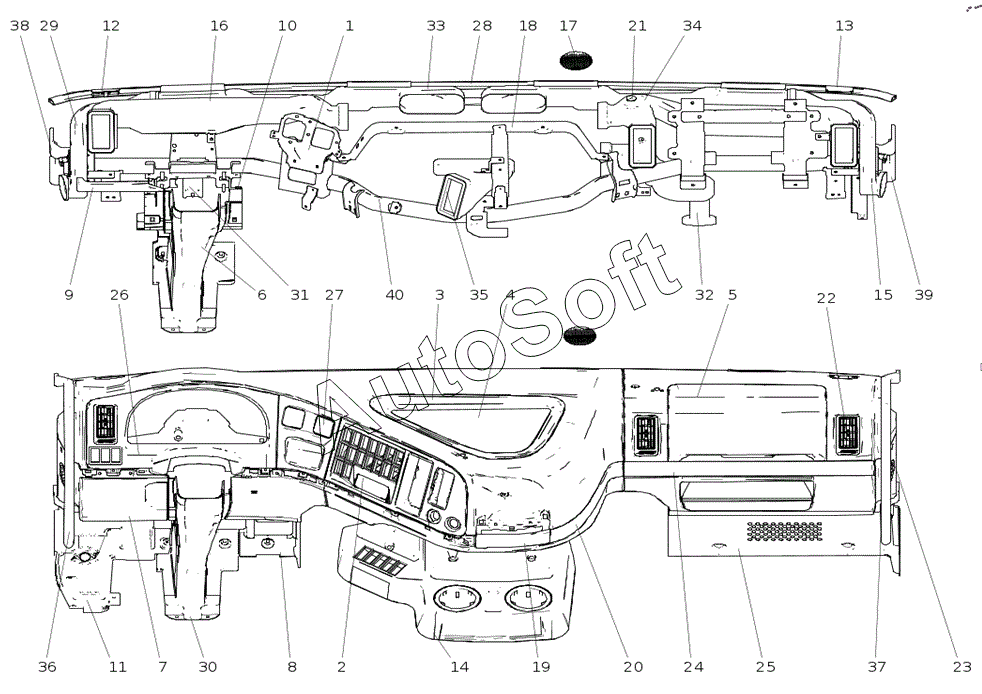 38 29 12 16 10 1 33 28 18 17 21 34 13

9 26 6 31 27 40 3 35 4 32 5 22 15 39

AutoSoft

36 11 7 30 8 2 14 19 20 24 25 37 23