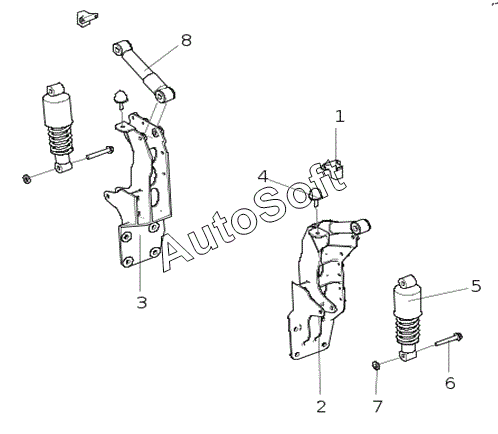 8
1
4
AutoSoft
3
5
6
2
7