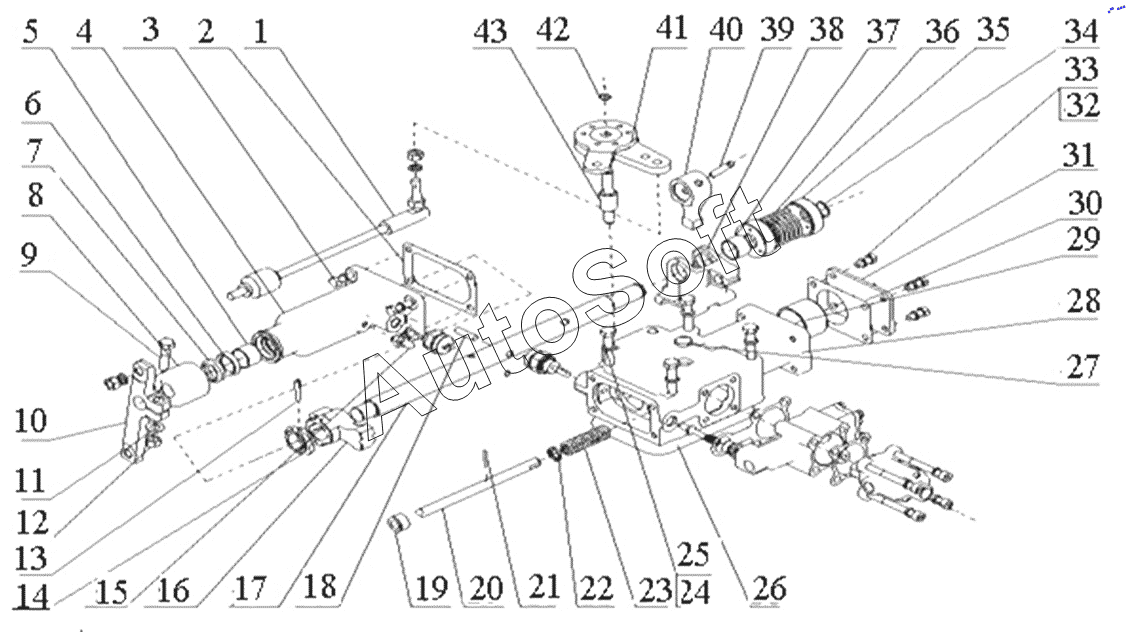 5 4 3 2 1
43 42 41 40 39 38 37 36 35 34
33
32
31
30
29
28
27
6
7
8
9
10
11
12
13
14 15 16 17 18 19 20 21 22 23 24 25 26
AutoSoft