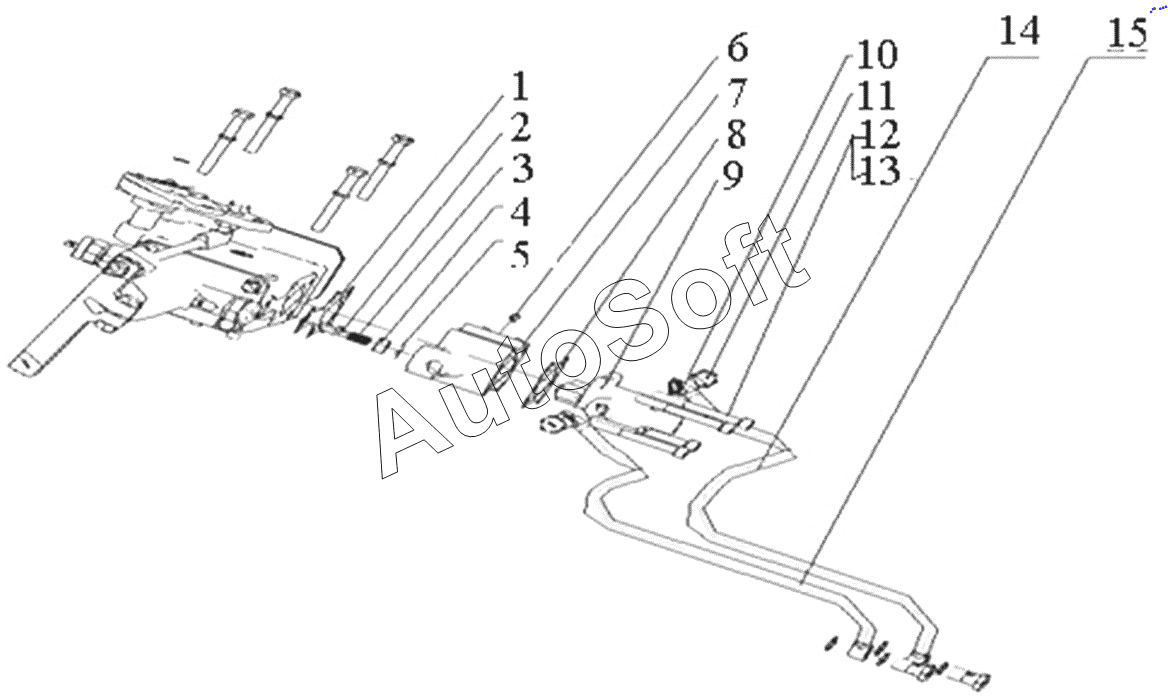 1
2
3
4
5
6
7
8
9
10
11
12
13
14
15
AutoSoft