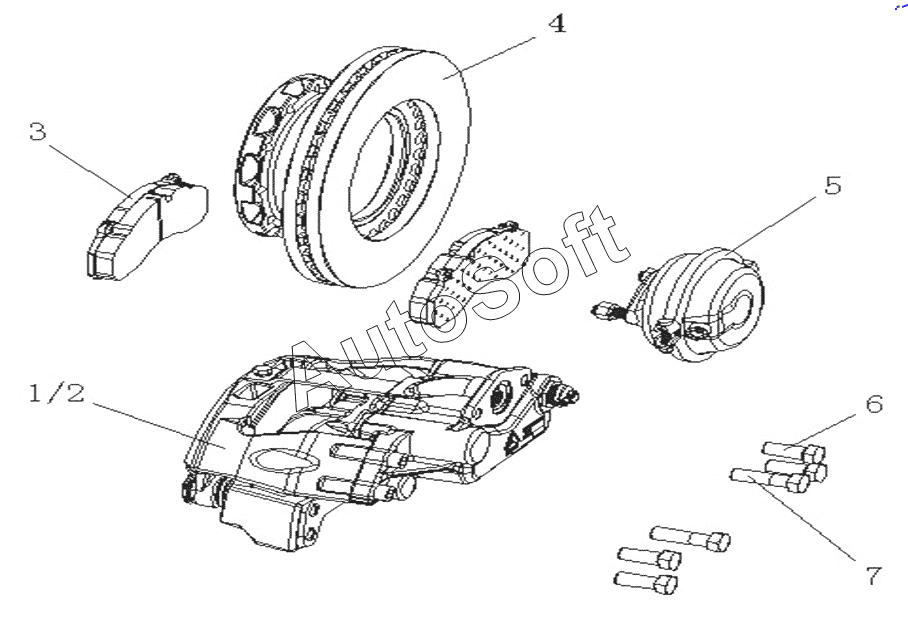 4
3
5
AutoSoft
1/2
6
7