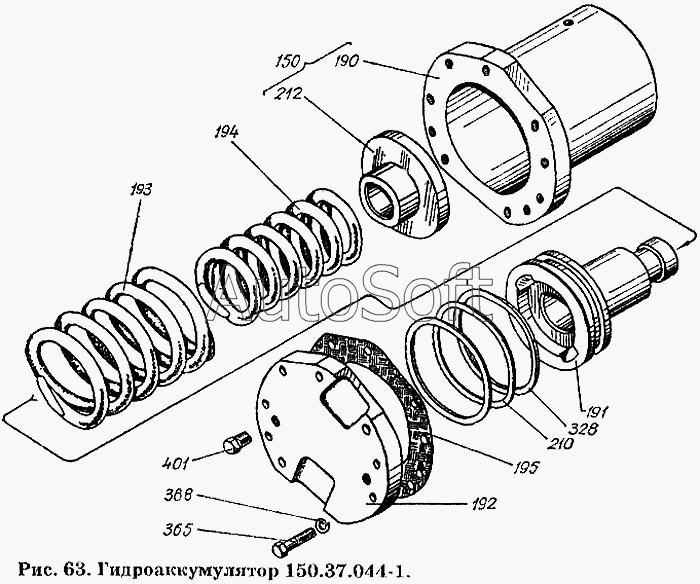 150
190
212
194
193
AutoSoft
191
328
210
195
192
401
368
365
Рис. 63. Гидроаккумулятор 150.37.044-1.