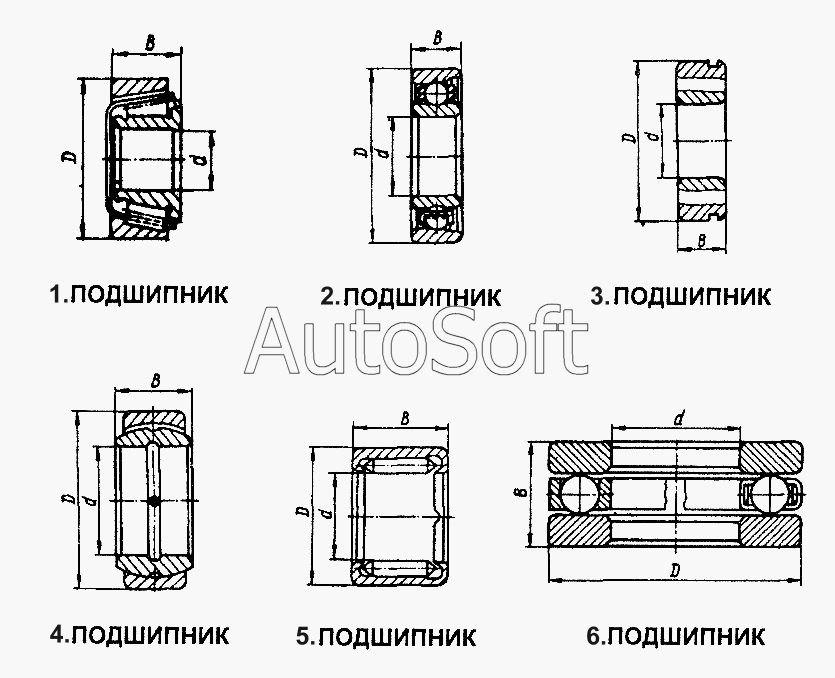 B
D
d
1.ПОДШИПНИК

B
D
d
2.ПОДШИПНИК

D
d
B
3.ПОДШИПНИК

AutoSoft

B
D
d
4.ПОДШИПНИК

B
D
d
5.ПОДШИПНИК

d
B
D
6.ПОДШИПНИК