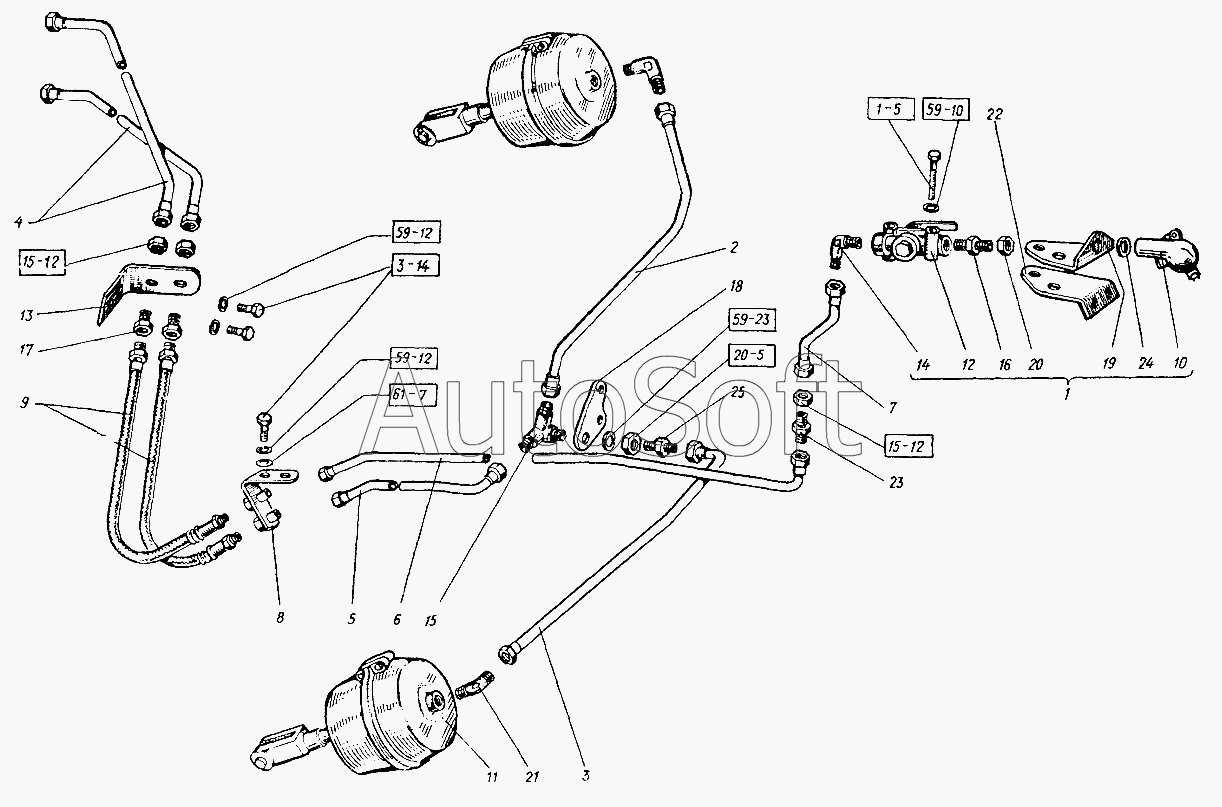 4
15-12
13
17
9
59-12
3-14
59-12
61-7
8
5
6
15
2
18
59-23
20-5
25
1-5
59-10
22
14
12
16
20
19
24
10
1
7
15-12
23
11
21
3
AutoSoft