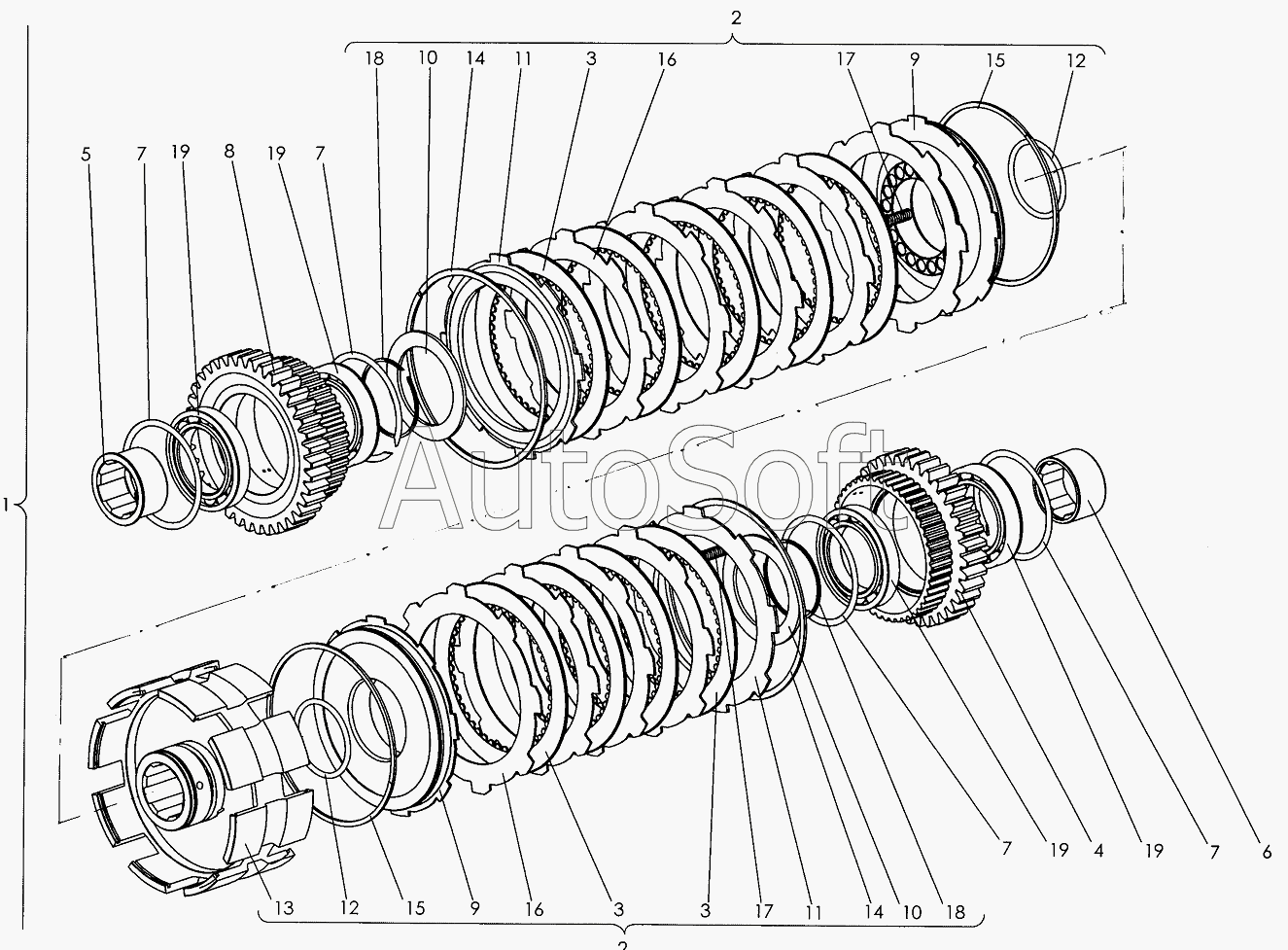 2
18 10 14 11 3 16 17 9 15 12
5 7 19 8 19 7
1
AutoSoft
7 19 4 19 7 6
13 12 15 9 16 3 3 17 11 14 10 18
2