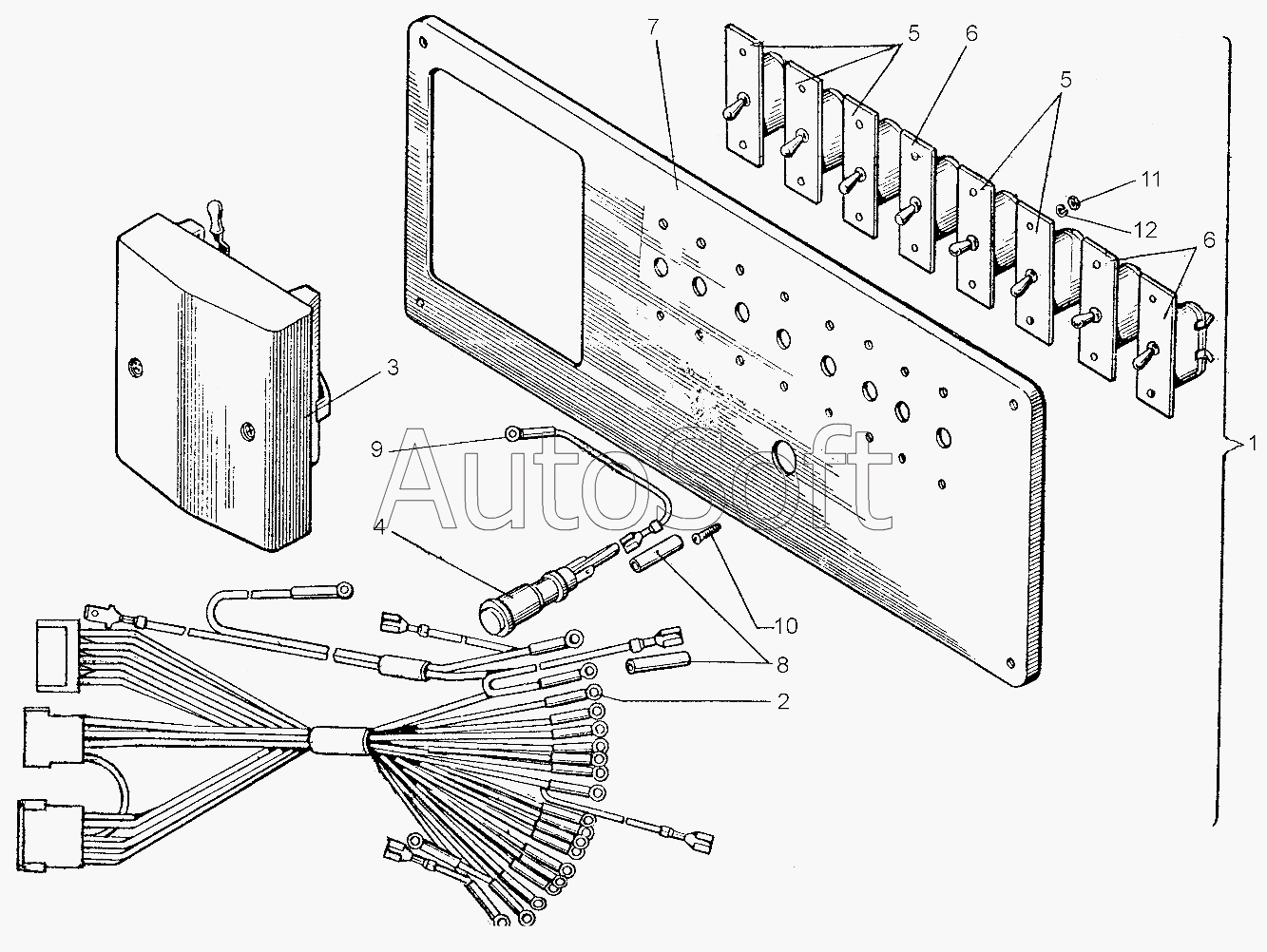 7
5
6
5
11
12
6
3
9
AutoSoft
4
10
8
2
1