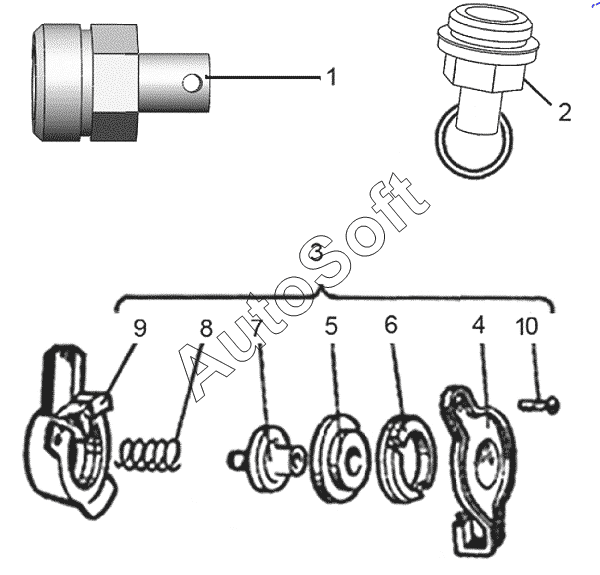 1

2

AutoSoft

3

9 8 7 5 6 4 10