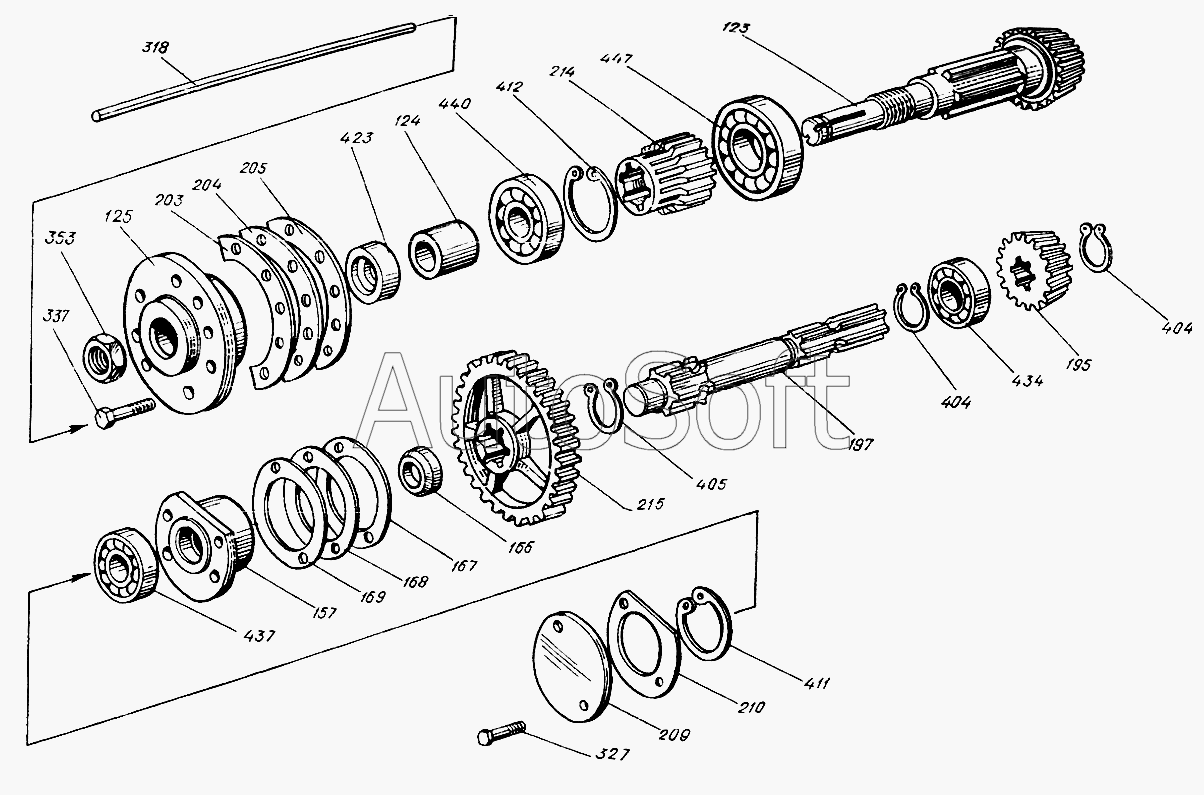 318
123
447
214
412
440
124
423
205
204
203
125
353
337
404
195
434
404
197
405
215
166
167
168
169
157
437
411
210
209
327
AutoSoft