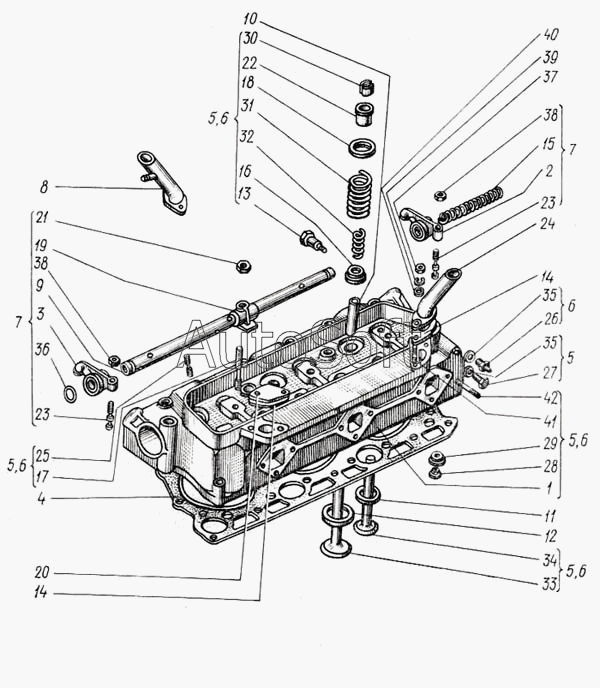 10
30
22
18
5,6
31
32
16
13
8
21
19
38
9
7
3
36
23
5,6
25
17
4
20
14
40
39
37
38
15
7
2
23
24
14
35
6
26
35
5
27
42
41
29
5,6
28
1
11
12
34
5,6
33
AutoSoft