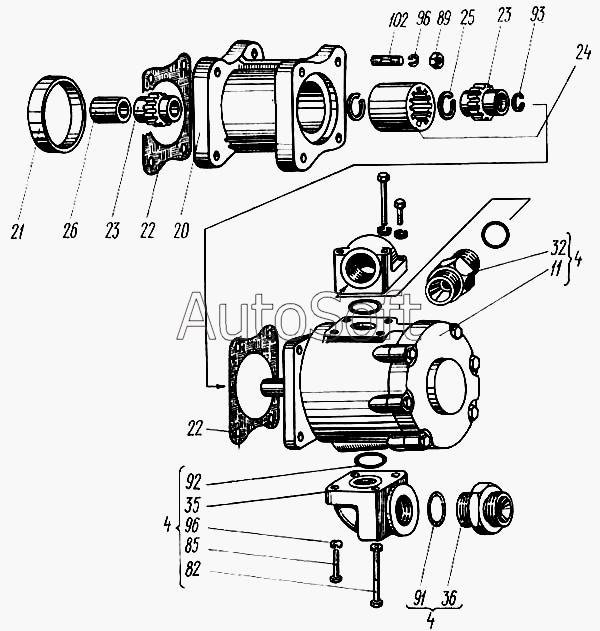 102 96 89 25 23 93

24

21 26 23 22 20

32
11 4

AutoSoft

22

92
35
4 96
85
82

91 36
4