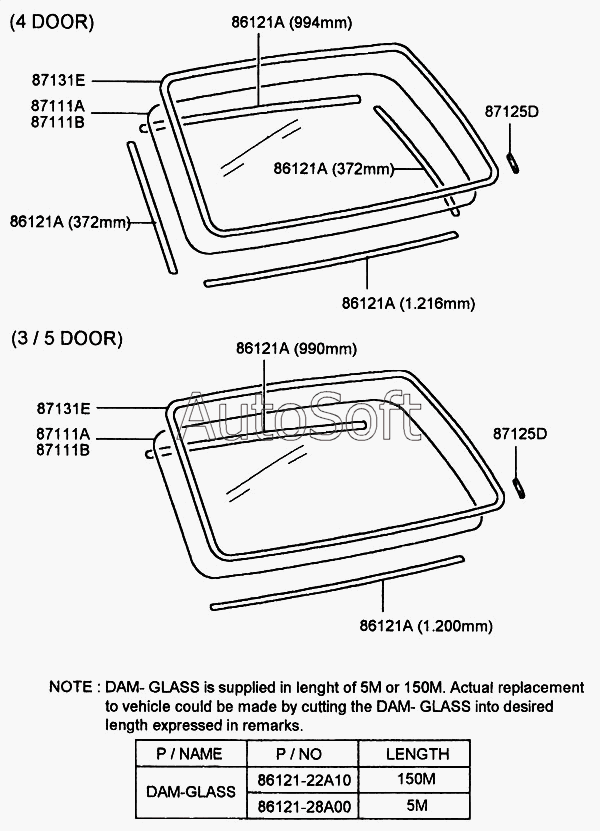 (4 DOOR)

86121A (994mm)

87131E

87111A
87111B

87125D

86121A (372mm)

86121A (372mm)

86121A (1.216mm)

(3 / 5 DOOR)

86121A (990mm)

87131E

AutoSoft

87111A
87111B

87125D

86121A (1.200mm)

NOTE : DAM- GLASS is supplied in lenght of 5M or 150M. Actual replacement to vehicle could be made by cutting the DAM- GLASS into desired length expressed in remarks.

| P / NAME | P / NO | LENGTH |
|---|---|---|
| DAM-GLASS | 86121-22A10 | 150M |
| | 86121-28A00 | 5M |