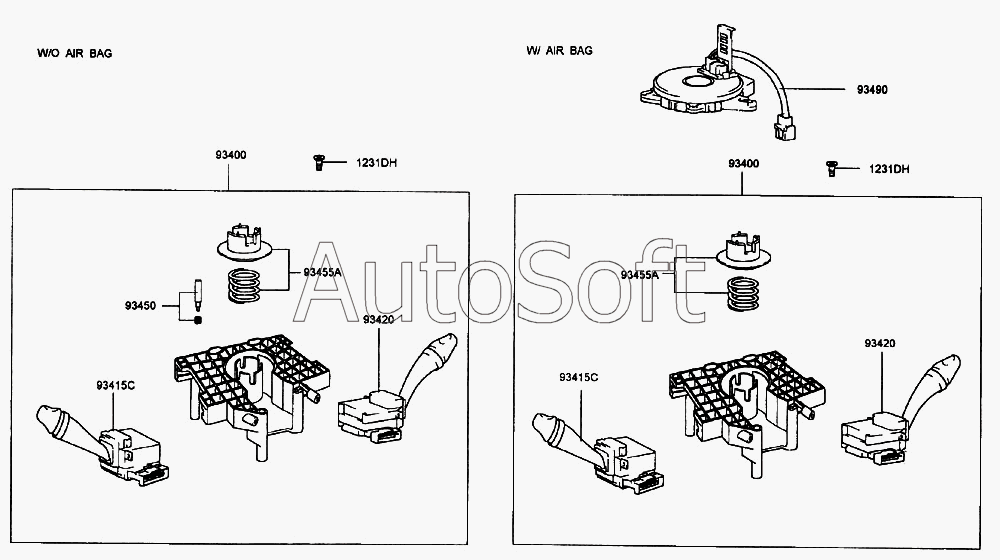 W/O AIR BAG

93400

1231DH

93455A

93450

93420

93415C

W/ AIR BAG

93490

93400

1231DH

93455A

93420

93415C

AutoSoft