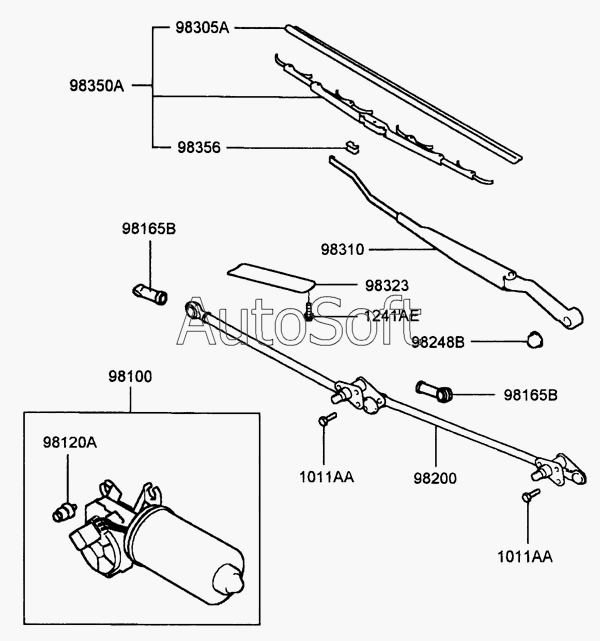 98305A
98350A
98356
98165B
98310
98323
1241AE
AutoSoft
98248B
98100
98165B
98120A
1011AA
98200
1011AA