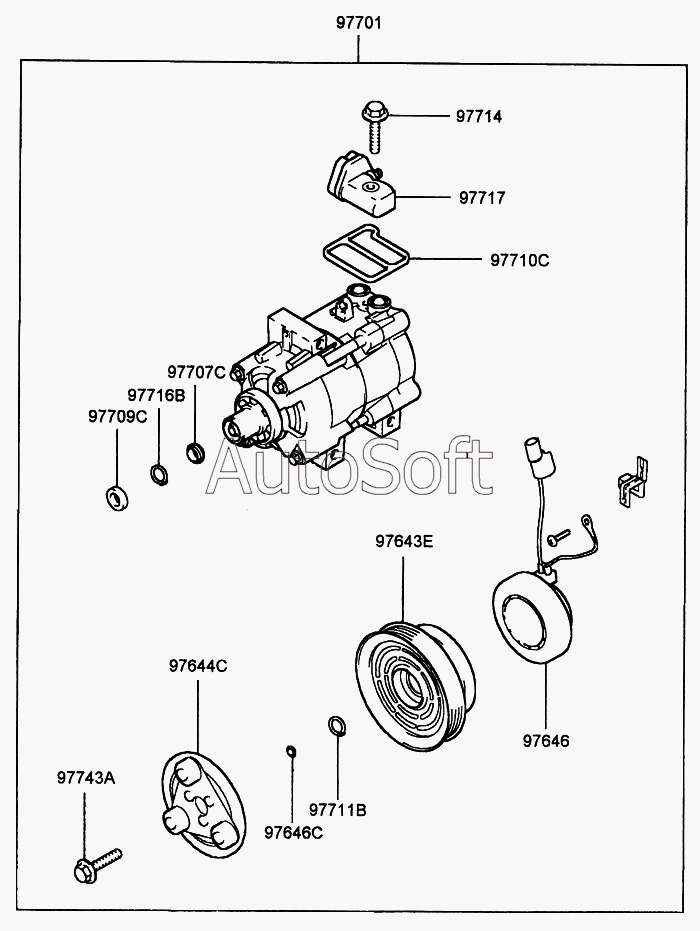 97701

97714

97717

97710C

97707C

97716B

97709C

AutoSoft

97643E

97644C

97646

97743A

97711B

97646C