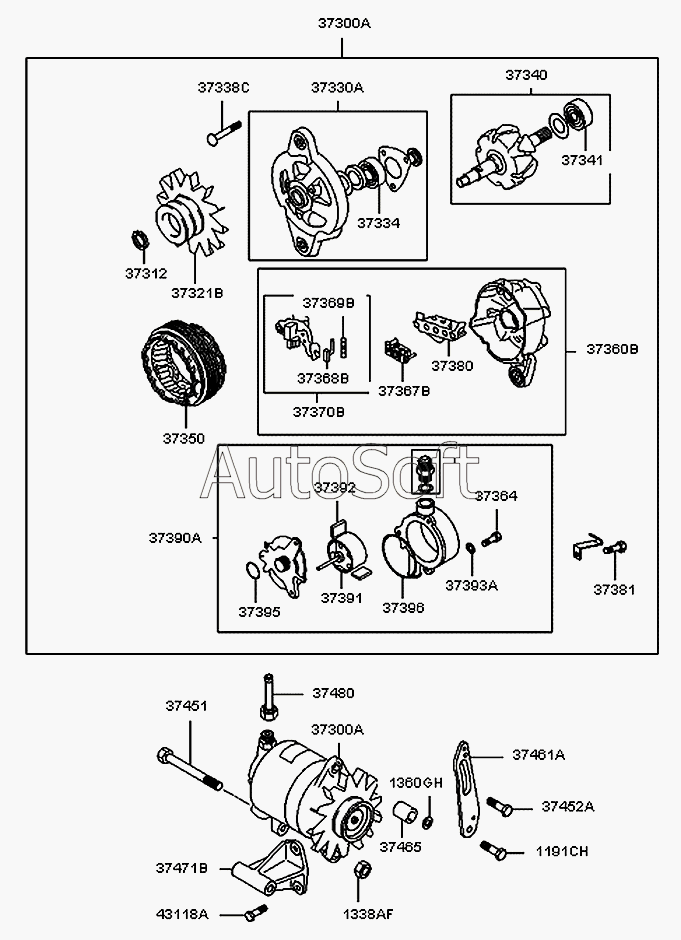 37300A
37338C
37330A
37340
37341
37334
37312
37321B
37369B
37368B
37370B
37367B
37380
37360B
37350
AutoSoft
37392
37364
37390A
37395
37391
37396
37393A
37381
37480
37451
37300A
37461A
1360GH
37452A
37465
1191CH
37471B
43118A
1338AF