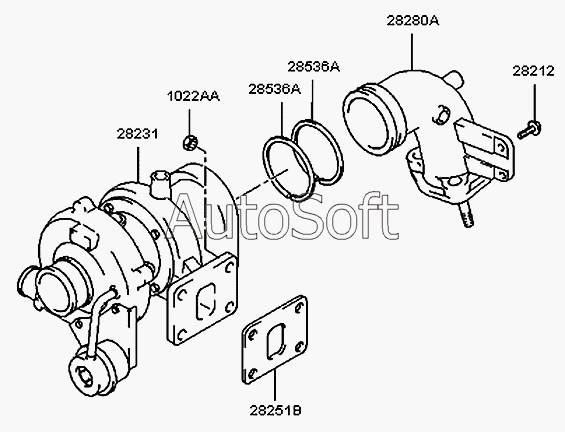 28280A
28536A
28212
28536A
1022AA
28231
AutoSoft
28251B