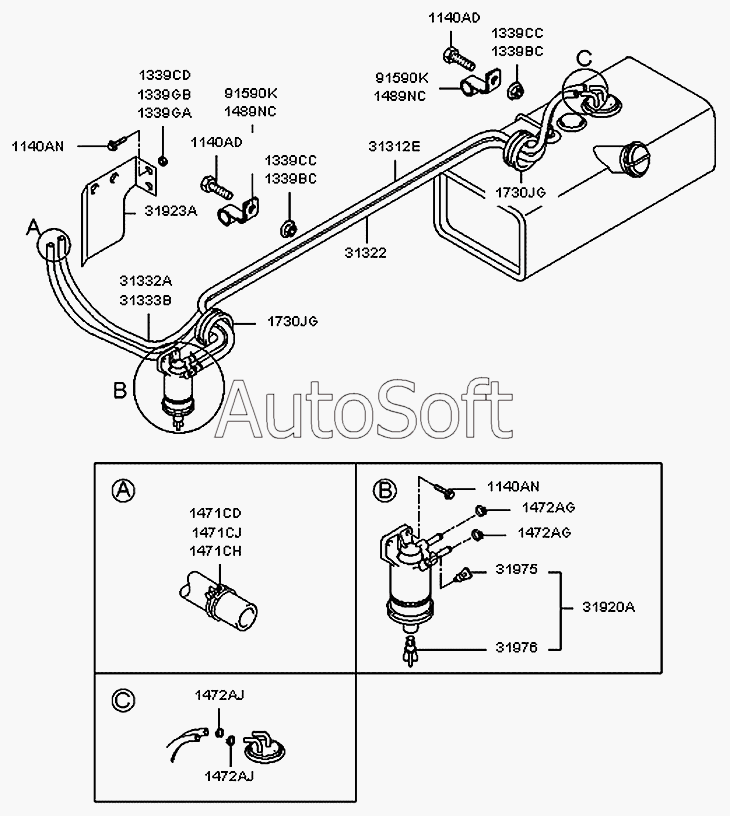 1140AD
1339CC
1339BC
C
91590K
1489NC
1339CD
1339GB
1339GA
91590K
1489NC
1140AN
1140AD
1339CC
1339BC
31312E
1730JG
31923A
A
31322
31332A
31333B
1730JG
B
AutoSoft

A
1471CD
1471CJ
1471CH

B
1140AN
1472AG
1472AG
31975
31920A
31976

C
1472AJ
1472AJ