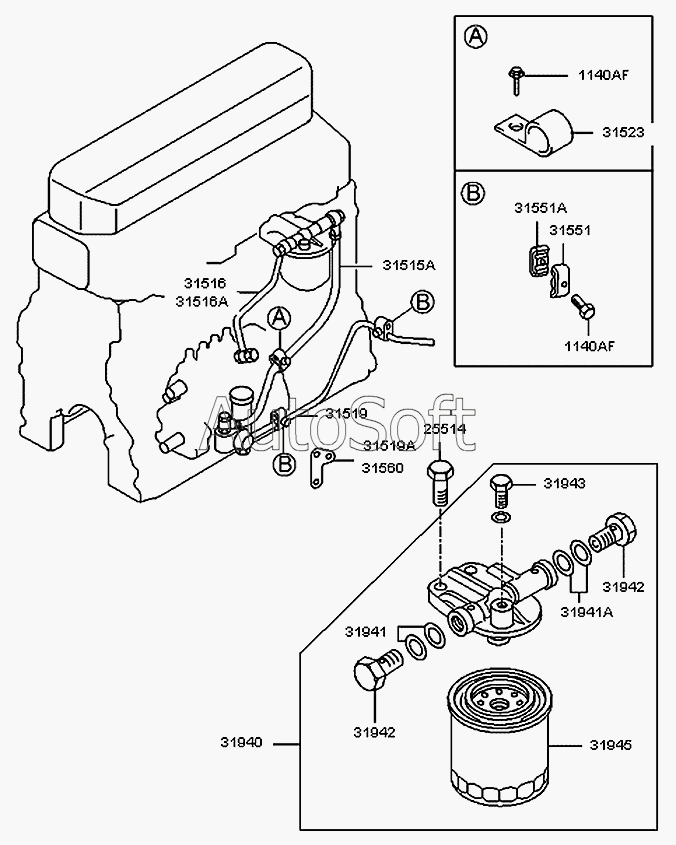 A
1140AF
31523
B
31551A
31551
1140AF
31516
31516A
31515A
A
B
AutoSoft
31519
31519A
B
31560
25514
31943
31942
31941A
31941
31942
31940
31945