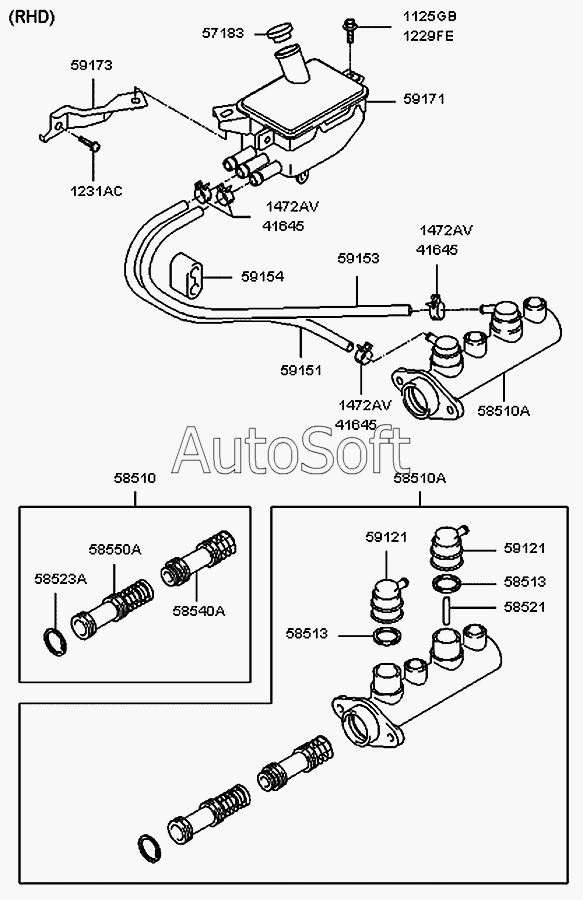 (RHD)

57183
1125GB
1229FE
59173
59171
1231AC
1472AV
41645
1472AV
41645
59153
59154
59151
1472AV
41645
58510A

AutoSoft

58510
58510A
58550A
58523A
58540A
59121
59121
58513
58521
58513