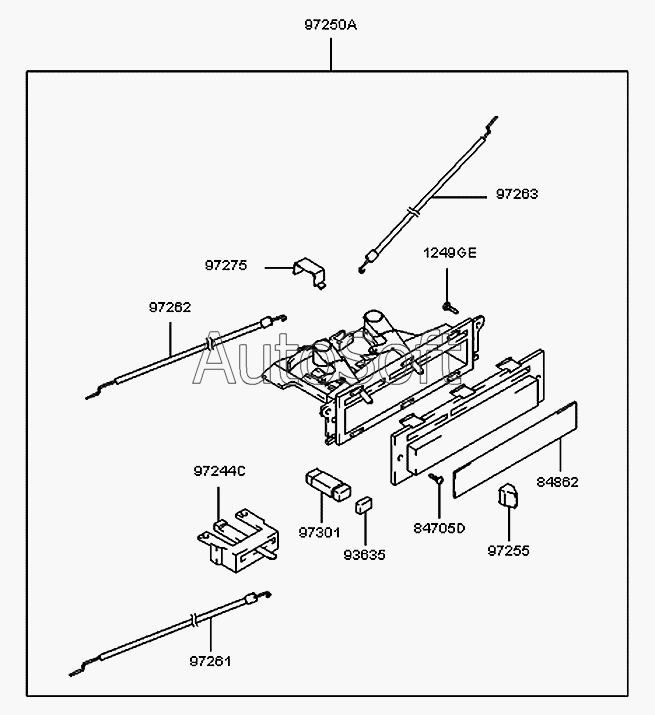 97250A

97263

97275

1249GE

97262

AutoSoft

97244C

97301

93635

84705D

84862

97255

97261