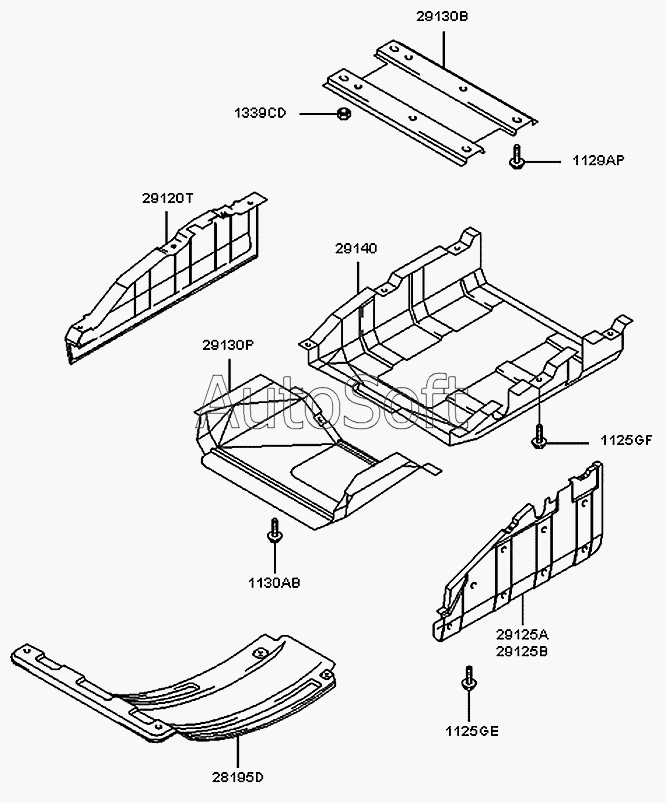 29130B
1339CD
1129AP
29120T
29140
29130P
AutoSoft
1125GF
1130AB
29125A
29125B
1125GE
28195D