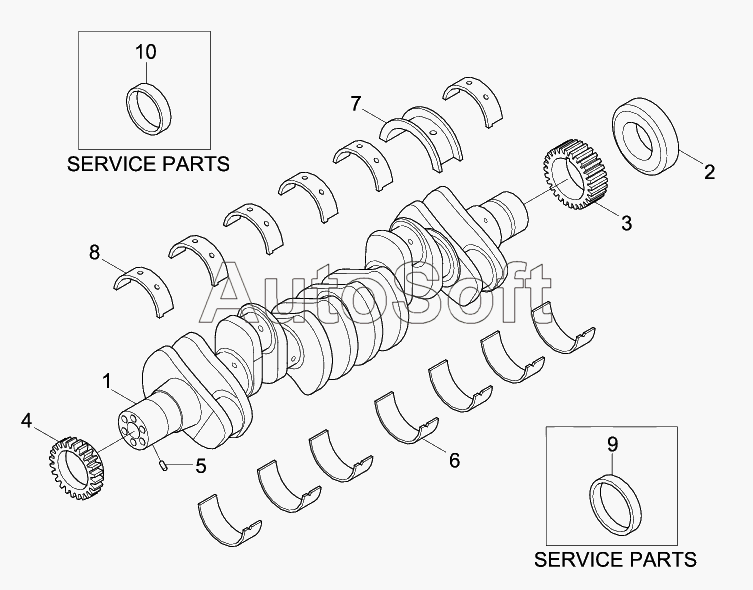 10
SERVICE PARTS
7
2
3
8
AutoSoft
1
4
5
6
9
SERVICE PARTS