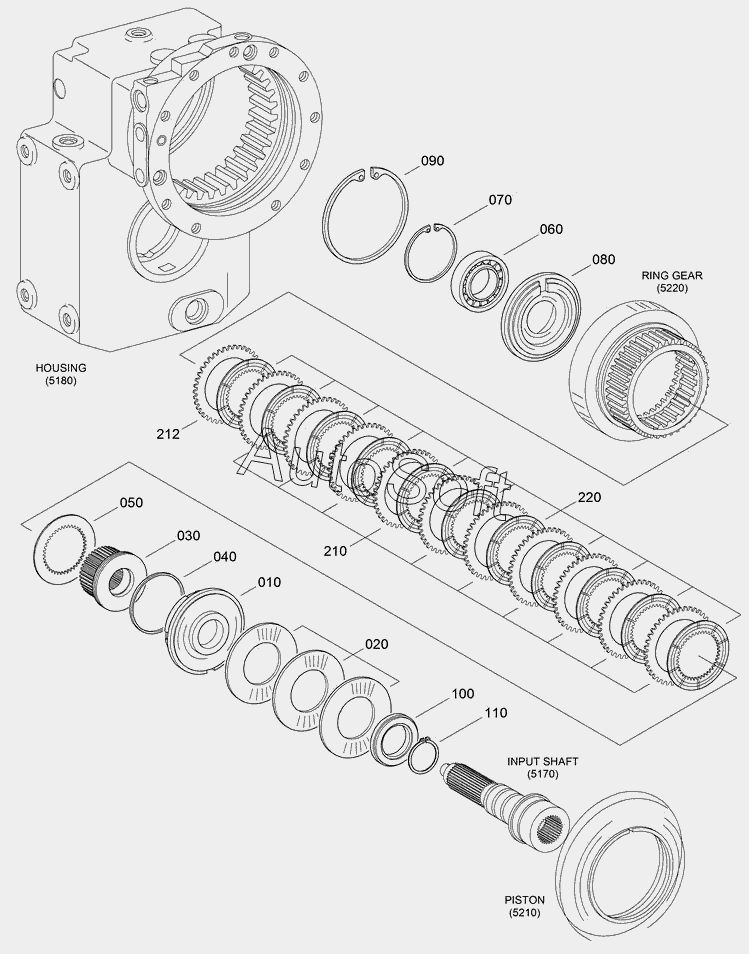 090
070
060
080
RING GEAR
(5220)
HOUSING
(5180)
212
AutoSoft
220
210
050
030
040
010
020
100
110
INPUT SHAFT
(5170)
PISTON
(5210)