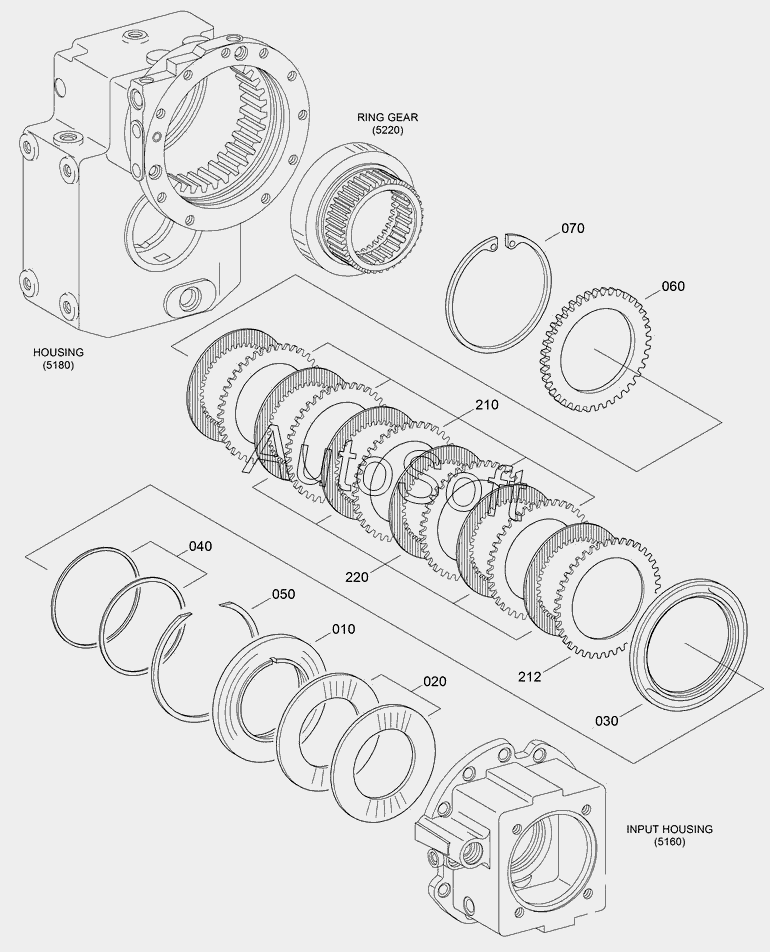 RING GEAR
(5220)

070

060

HOUSING
(5180)

210

AutoSoft

040

220

050

010

020

212

030

INPUT HOUSING
(5160)