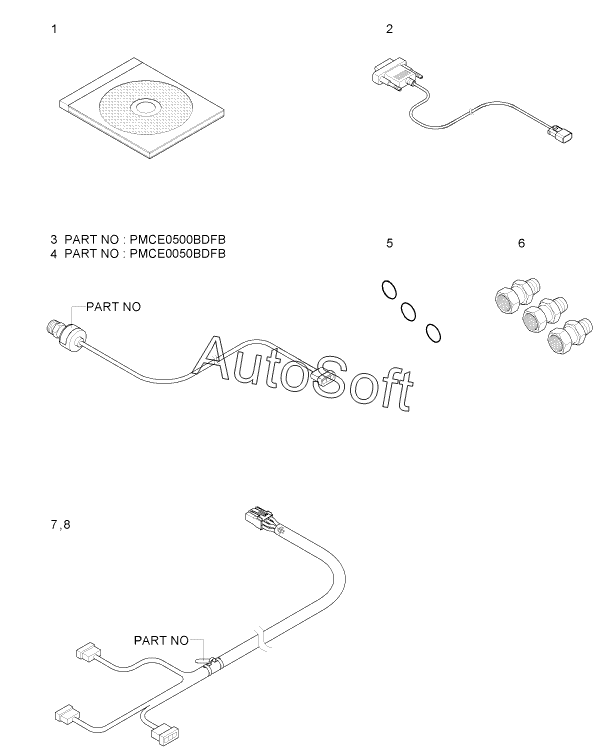 1

2

3 PART NO : PMCE0500BDFB
4 PART NO : PMCE0050BDFB

5

6

PART NO

AutoSoft

7 , 8

PART NO