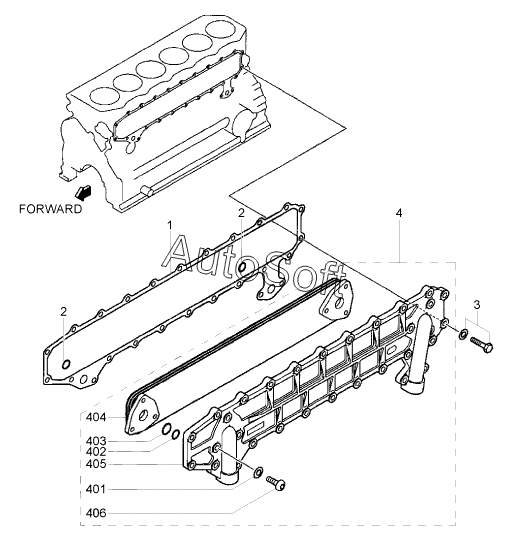 FORWARD
1
2
4
AutoSoft
2
3
404
403
402
405
401
406