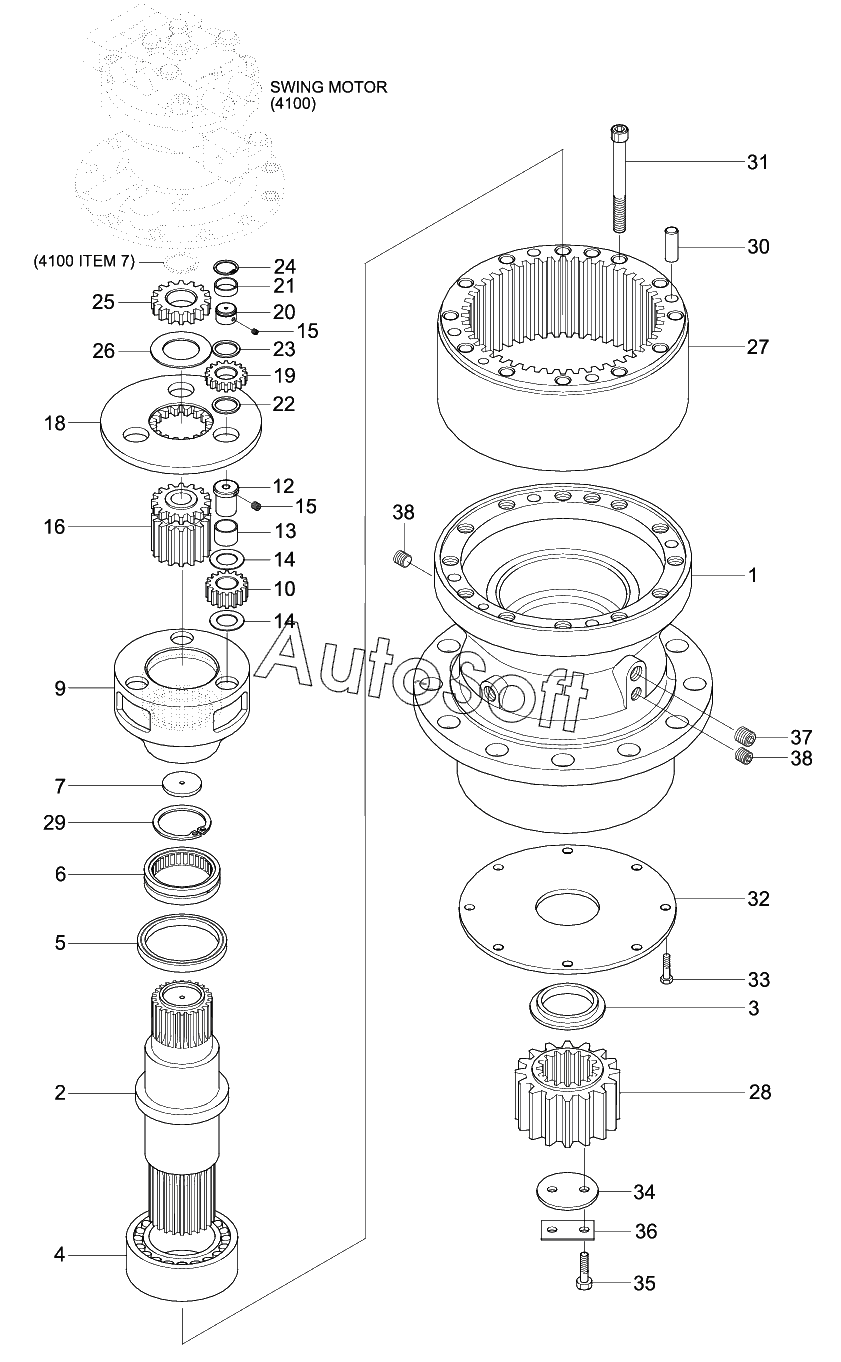 SWING MOTOR
(4100)

(4100 ITEM 7)
24
21
25
20
15
26
23
19
22
18
12
15
16
13
14
10
14
9
7
29
6
5
2
4

31
30
27
38
1
37
38
32
33
3
28
34
36
35

AutoSoft