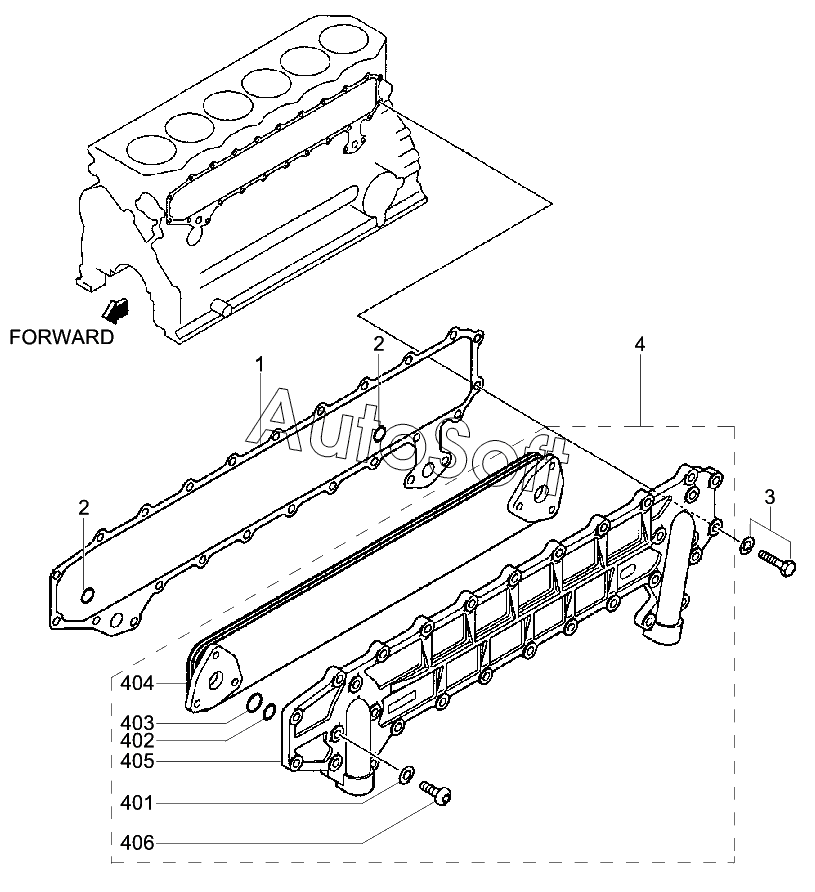 FORWARD
1
2
4
AutoSoft
2
3
404
403
402
405
401
406