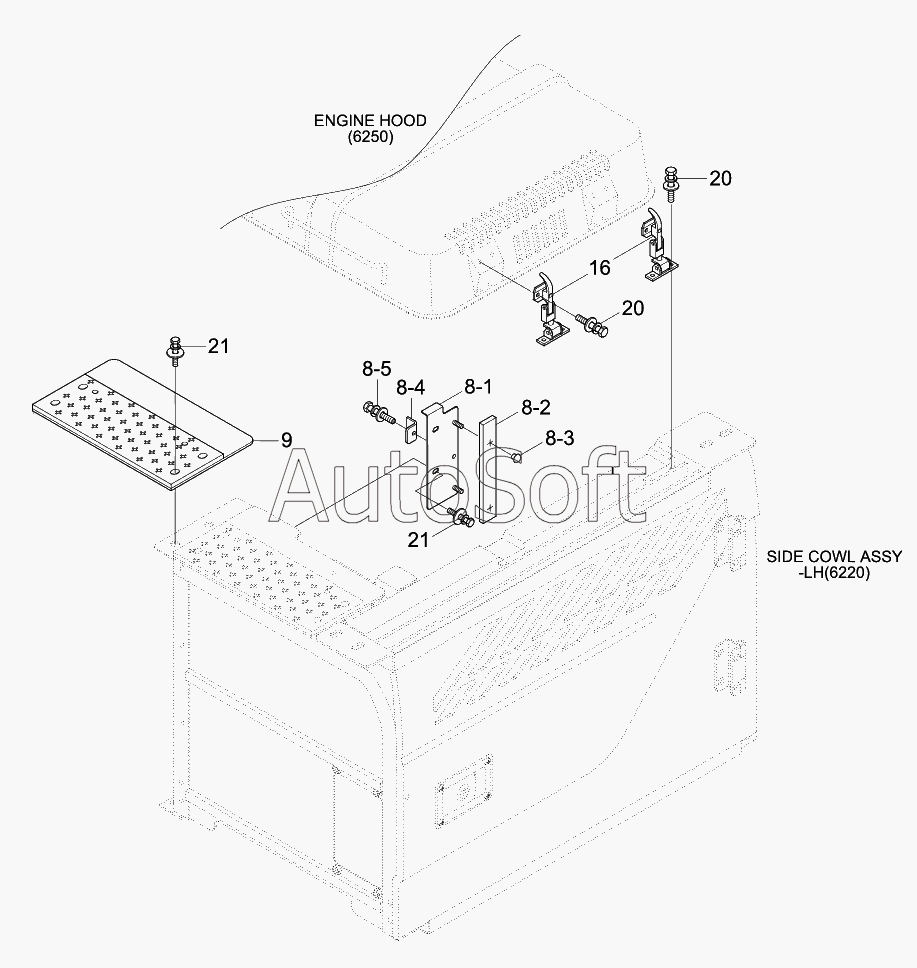 ENGINE HOOD
(6250)

20

16

20

21

8-5
8-4
8-1
8-2
8-3

9

AutoSoft

21

SIDE COWL ASSY
-LH(6220)