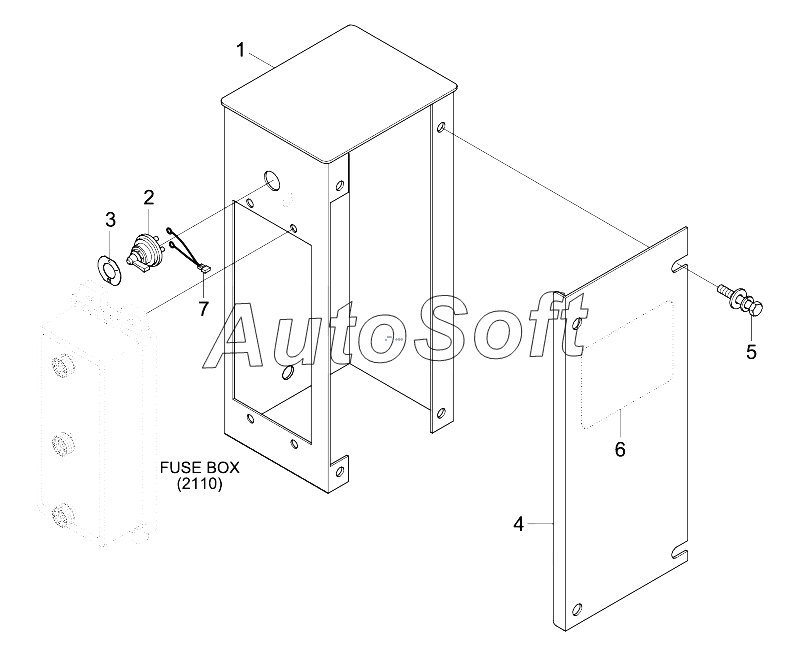 1
2
3
7
AutoSoft
5
6
FUSE BOX
(2110)
4